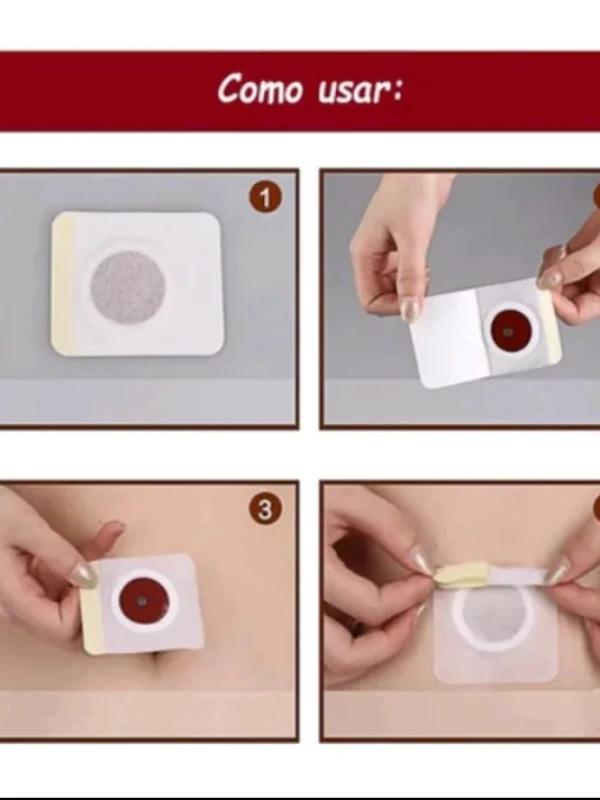 Como usar:

1

3