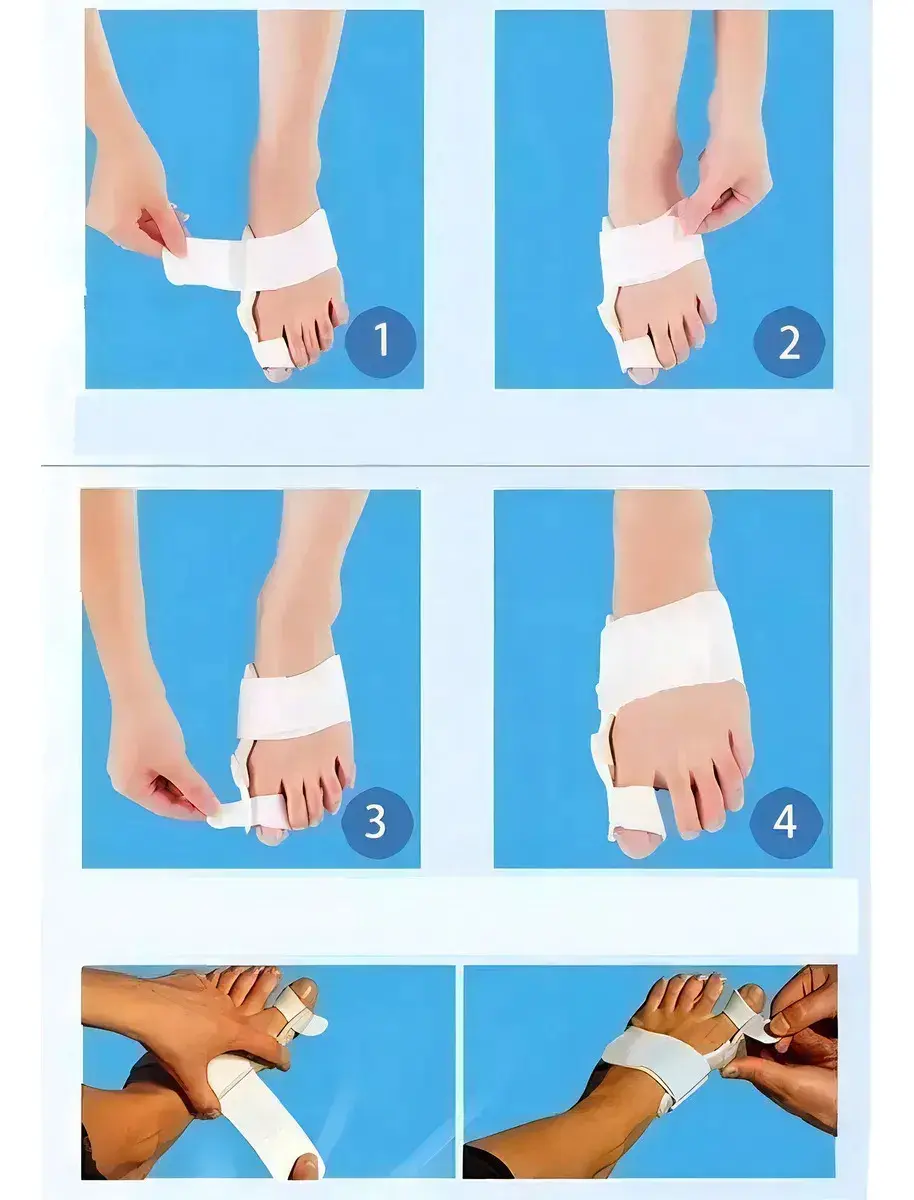 1

2

3

4